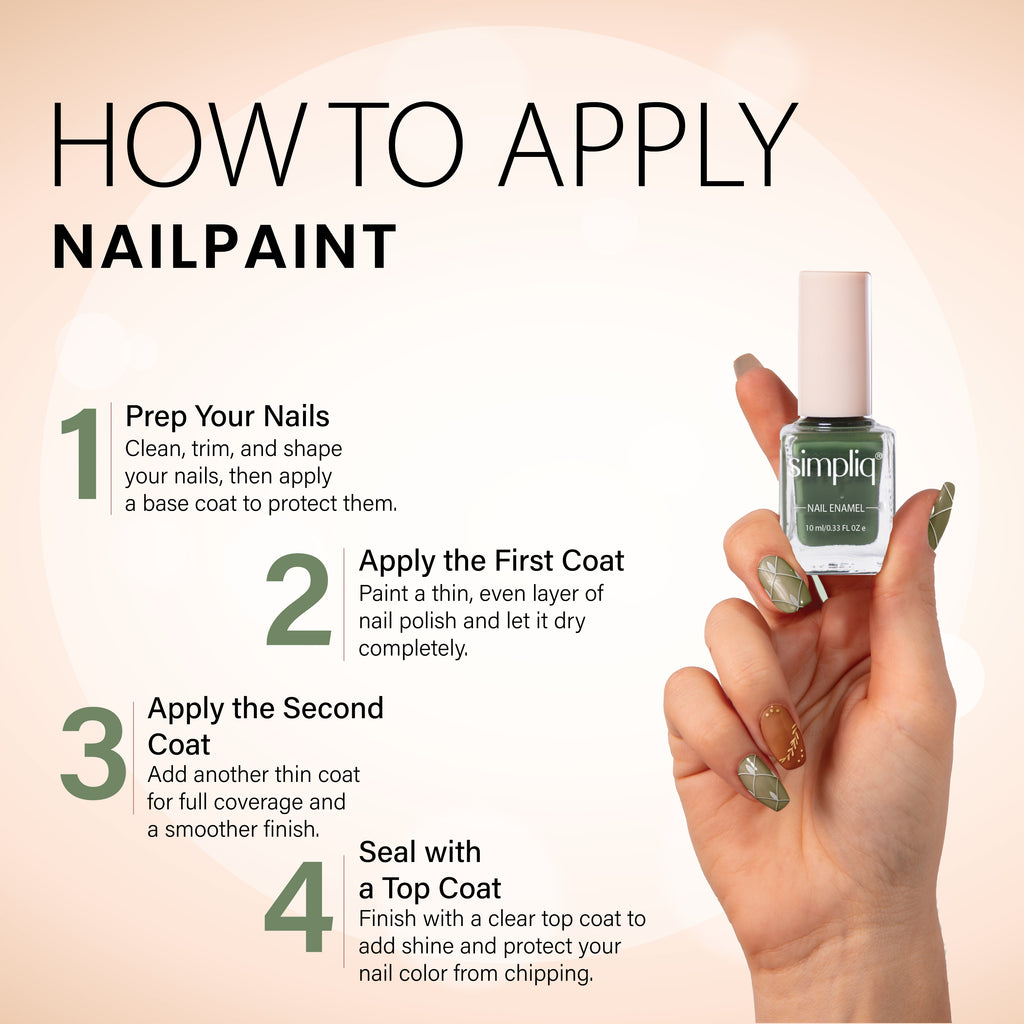 HOW TO APPLY
NAILPAINT

1 Prep Your Nails
Clean, trim, and shape your nails, then apply a base coat to protect them.

2 Apply the First Coat
Paint a thin, even layer of nail polish and let it dry completely.

3 Apply the Second Coat
Add another thin coat for full coverage and a smoother finish.

4 Seal with a Top Coat
Finish with a clear top coat to add shine and protect your nail color from chipping.

simpliq®
NAIL ENAMEL
10 ml/0.33 FL OZ e